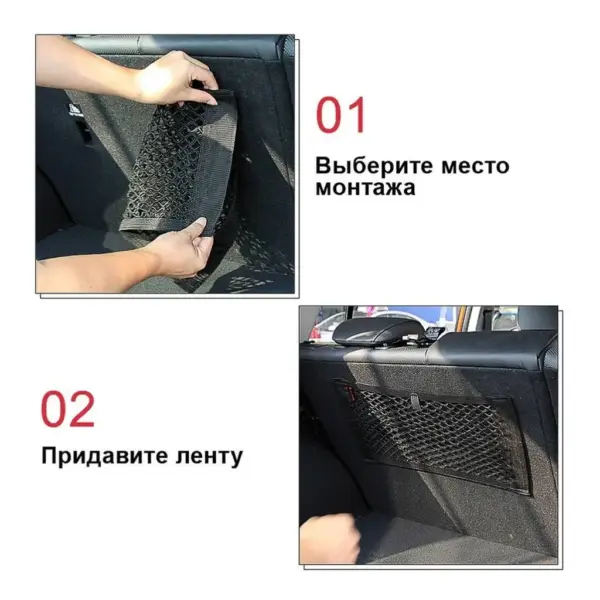 01

Выберите место монтажа

02

Придавите ленту